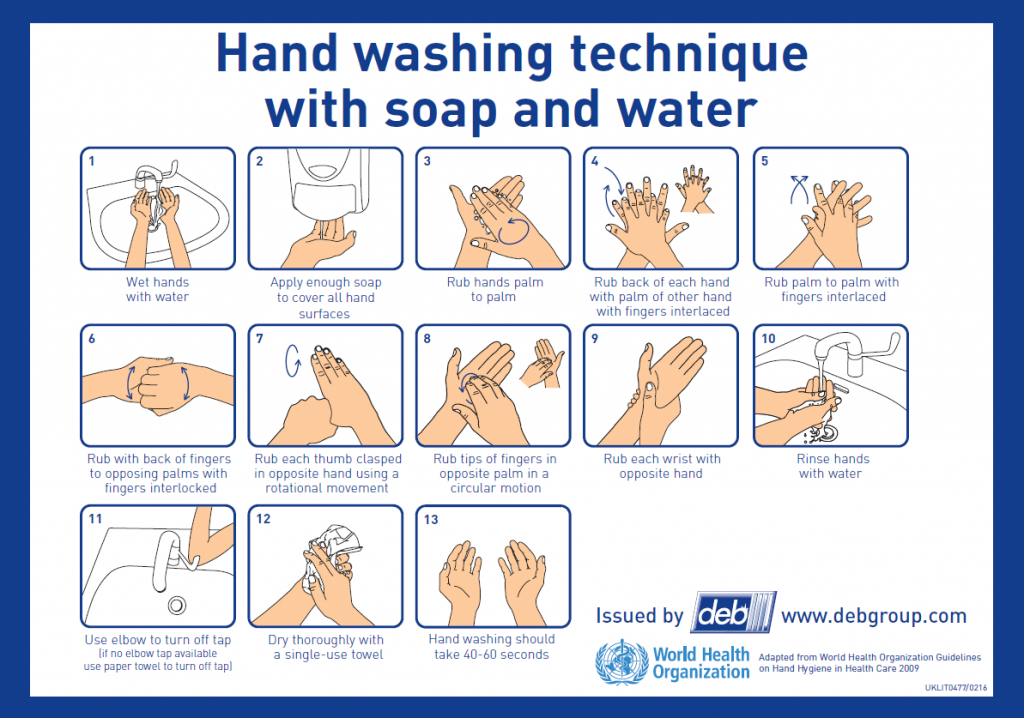 Hand washing technique with soap and water

1
Wet hands with water

2
Apply enough soap to cover all hand surfaces

3
Rub hands palm to palm

4
Rub back of each hand with palm of other hand with fingers interlaced

5
Rub palm to palm with fingers interlaced

6
Rub with back of fingers to opposing palms with fingers interlocked

7
Rub each thumb clasped in opposite hand using a rotational movement

8
Rub tips of fingers in opposite palm in a circular motion

9
Rub each wrist with opposite hand

10
Rinse hands with water

11
Use elbow to turn off tap
(if no elbow tap available use paper towel to turn off tap)

12
Dry thoroughly with a single-use towel

13
Hand washing should take 40-60 seconds

Issued by deb www.debgroup.com

World Health Organization

Adapted from World Health Organization Guidelines on Hand Hygiene in Health Care 2009

UKLIT0477/0216